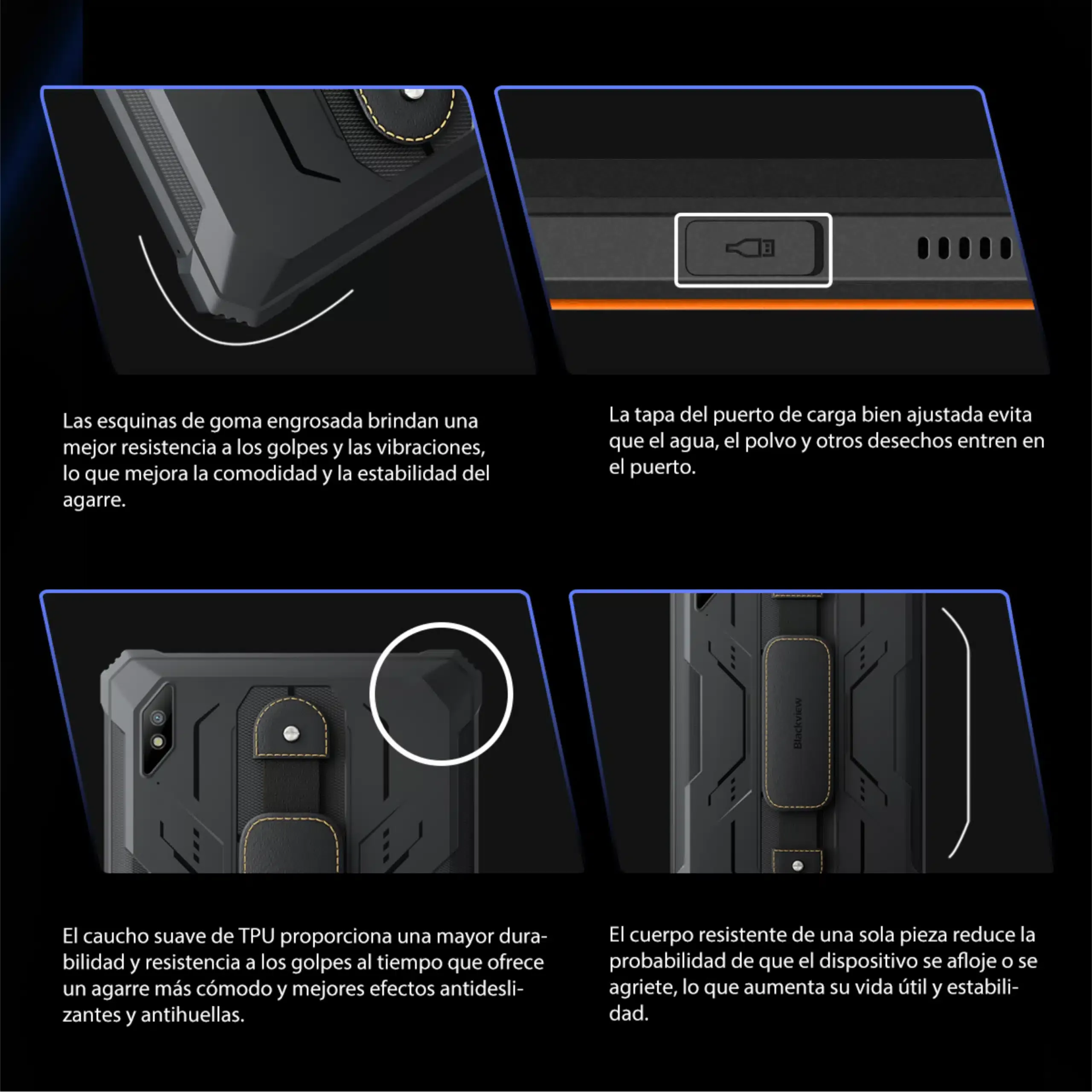 Las esquinas de goma engrosada brindan una mejor resistencia a los golpes y las vibraciones, lo que mejora la comodidad y la estabilidad del agarre.

La tapa del puerto de carga bien ajustada evita que el agua, el polvo y otros desechos entren en el puerto.

Blackview

El caucho suave de TPU proporciona una mayor durabilidad y resistencia a los golpes al tiempo que ofrece un agarre más cómodo y mejores efectos antideslizantes y antihuellas.

El cuerpo resistente de una sola pieza reduce la probabilidad de que el dispositivo se afloje o se agriete, lo que aumenta su vida útil y estabilidad.